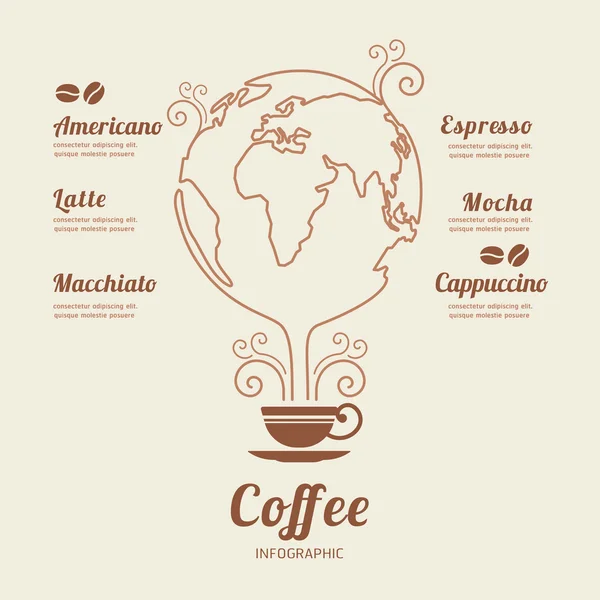 Americano
consectetur odipiscing elit. quisque molestie posuere

Latte
consectetur odipiscing elit. quisque molestie posuere

Macchiato
consectetur odipiscing elit. quisque molestie posuere

Espresso
consectetur odipiscing elit. quisque molestie posuere

Mocha
consectetur odipiscing elit. quisque molestie posuere

Cappuccino
consectetur odipiscing elit. quisque molestie posuere

Coffee
INFOGRAPHIC