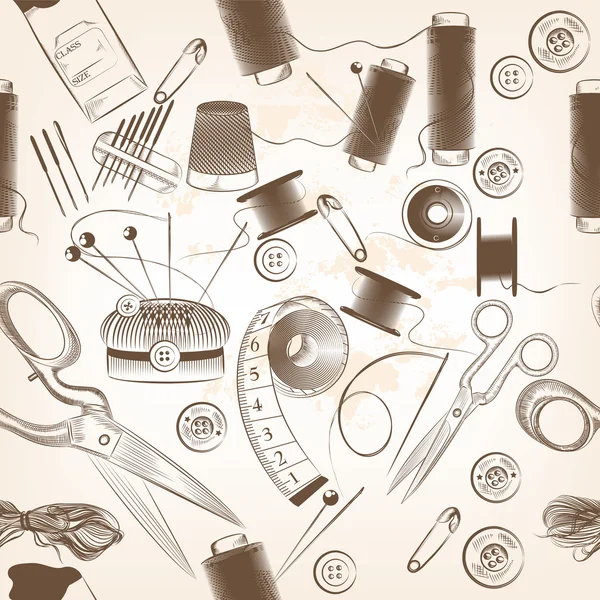 CLASS
SIZE

7
6
5
4
3
2
1