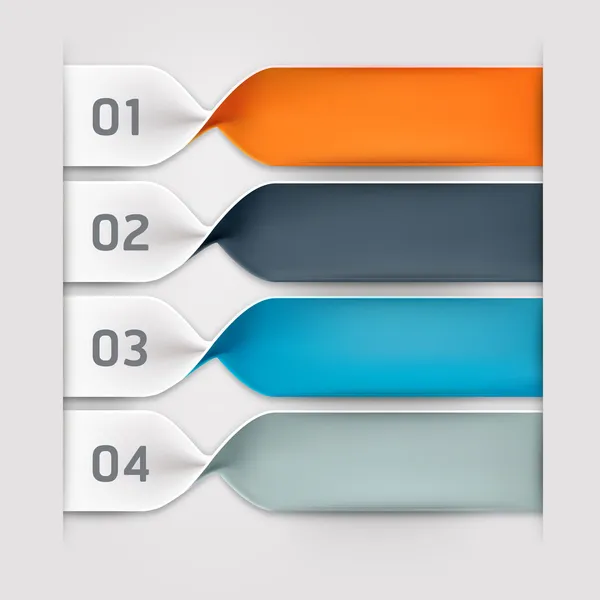 01

02

03

04