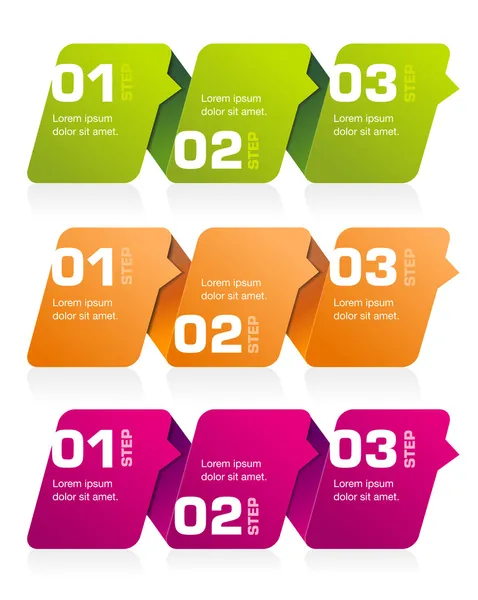 01 STEP
Lorem ipsum dolor sit amet.

Lorem ipsum dolor sit amet.
02 STEP

03 STEP
Lorem ipsum dolor sit amet.

01 STEP
Lorem ipsum dolor sit amet.

Lorem ipsum dolor sit amet.
02 STEP

03 STEP
Lorem ipsum dolor sit amet.

01 STEP
Lorem ipsum dolor sit amet.

Lorem ipsum dolor sit amet.
02 STEP

03 STEP
Lorem ipsum dolor sit amet.