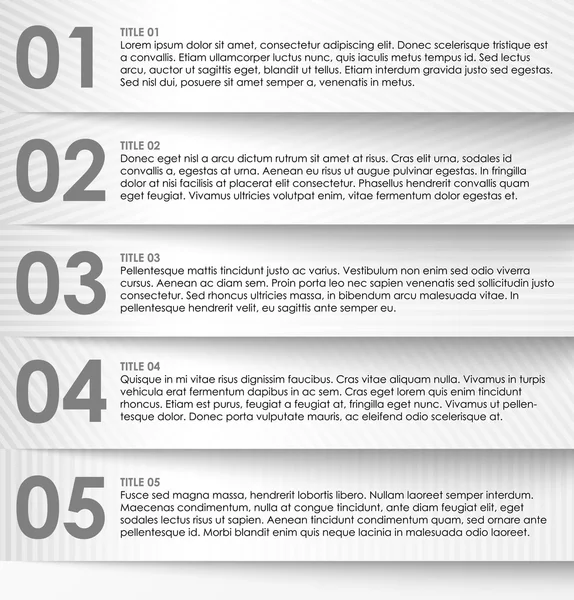 01

TITLE 01
Lorem ipsum dolor sit amet, consectetur adipiscing elit. Donec scelerisque tristique est a convallis. Etiam ullamcorper luctus nunc, quis iaculis metus tempus id. Sed lectus arcu, auctor ut sagittis eget, blandit ut tellus. Etiam interdum gravida justo sed egestas. Sed nisl dui, posuere sit amet semper a, venenatis in metus.

02

TITLE 02
Donec eget nisl a arcu dictum rutrum sit amet at risus. Cras elit urna, sodales id convallis a, egestas at urna. Aenean eu risus ut augue pulvinar egestas. In fringilla dolor at nisi facilisis at placerat elit consectetur. Phasellus hendrerit convallis quam eget feugiat. Vivamus ultricies volutpat enim, vitae fermentum dolor egestas et.

03

TITLE 03
Pellentesque mattis tincidunt justo ac varius. Vestibulum non enim sed odio viverra cursus. Aenean ac diam sem. Proin porta leo nec sapien venenatis sed sollicitudin justo consectetur. Sed rhoncus ultricies massa, in bibendum arcu malesuada vitae. In pellentesque hendrerit velit, eu sagittis ante semper eu.

04

TITLE 04
Quisque in mi vitae risus dignissim faucibus. Cras vitae aliquam nulla. Vivamus in turpis vehicula erat fermentum dapibus in ac sem. Cras eget lorem quis enim tincidunt rhoncus. Etiam est purus, feugiat a feugiat at, fringilla eget nunc. Vivamus ut pellentesque dolor. Donec porta vulputate mauris, ac eleifend odio scelerisque at.

05

TITLE 05
Fusce sed magna massa, hendrerit lobortis libero. Nullam laoreet semper interdum. Maecenas condimentum, nulla at congue tincidunt, ante diam feugiat elit, eget sodales lectus risus ut sapien. Aenean tincidunt condimentum quam, sed ornare ante pellentesque id. Morbi blandit enim quis neque lacinia in malesuada odio laoreet.