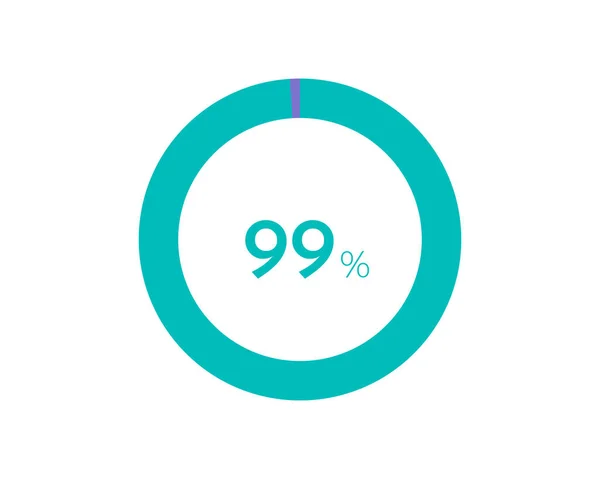 99%