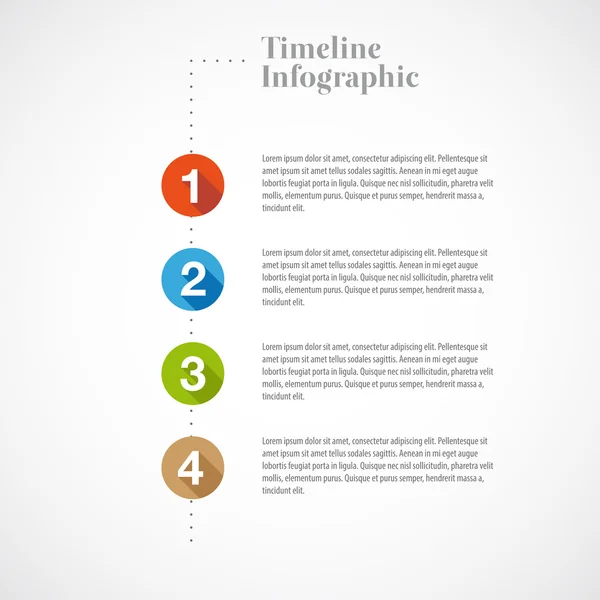 Timeline Infographic

1

Lorem ipsum dolor sit amet, consectetur adipiscing elit. Pellentesque sit amet ipsum sit amet tellus sodales sagittis. Aenean in mi eget augue lobortis feugiat porta in ligula. Quisque nec nisl sollicitudin, pharetra velit mollis, elementum purus. Quisque et purus semper, hendrerit massa a, tincidunt elit.

2

Lorem ipsum dolor sit amet, consectetur adipiscing elit. Pellentesque sit amet ipsum sit amet tellus sodales sagittis. Aenean in mi eget augue lobortis feugiat porta in ligula. Quisque nec nisl sollicitudin, pharetra velit mollis, elementum purus. Quisque et purus semper, hendrerit massa a, tincidunt elit.

3

Lorem ipsum dolor sit amet, consectetur adipiscing elit. Pellentesque sit amet ipsum sit amet tellus sodales sagittis. Aenean in mi eget augue lobortis feugiat porta in ligula. Quisque nec nisl sollicitudin, pharetra velit mollis, elementum purus. Quisque et purus semper, hendrerit massa a, tincidunt elit.

4

Lorem ipsum dolor sit amet, consectetur adipiscing elit. Pellentesque sit amet ipsum sit amet tellus sodales sagittis. Aenean in mi eget augue lobortis feugiat porta in ligula. Quisque nec nisl sollicitudin, pharetra velit mollis, elementum purus. Quisque et purus semper, hendrerit massa a, tincidunt elit.