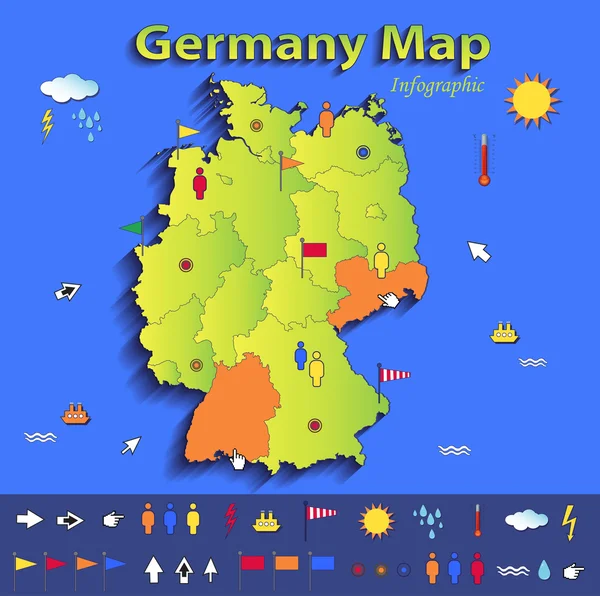 Germany Map
Infographic