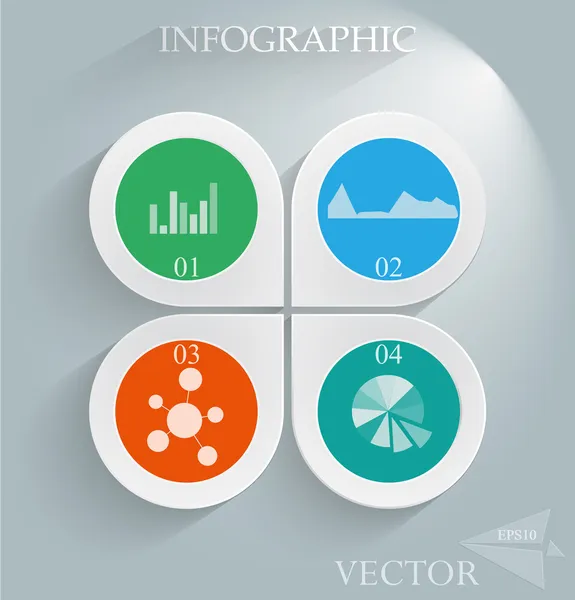 INFOGRAPHIC

01

02

03

04

EPS10

VECTOR