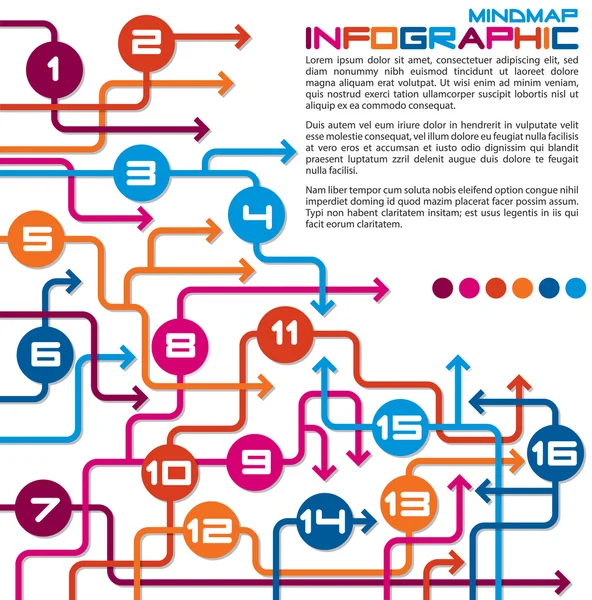 MINDMAP
INFOGRAPHIC

Lorem ipsum dolor sit amet, consectetuer adipiscing elit, sed diam nonummy nibh euismod tincidunt ut laoreet dolore magna aliquam erat volutpat. Ut wisi enim ad minim veniam, quis nostrud exerci tation ullamcorper suscipit lobortis nisl ut aliquip ex ea commodo consequat.

Duis autem vel eum iriure dolor in hendrerit in vulputate velit esse molestie consequat, vel illum dolore eu feugiat nulla facilisis at vero eros et accumsan et iusto odio dignissim qui blandit praesent luptatum zzril delenit augue duis dolore te feugait nulla facilisi.

Nam liber tempor cum soluta nobis eleifend option congue nihil imperdiet doming id quod mazim placerat facer possim assum. Typi non habent claritatem insitam; est usus legentis in iis qui facit eorum claritatem.

1
2
3
4
5
6
8
11
15
16
10
9
7
12
14
13