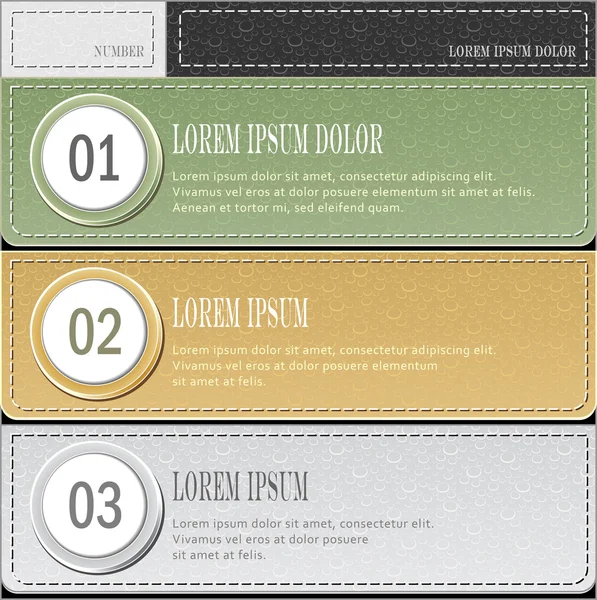 NUMBER

LOREM IPSUM DOLOR

01

LOREM IPSUM DOLOR

Lorem ipsum dolor sit amet, consectetur adipiscing elit. Vivamus vel eros at dolor posuere elementum sit amet at felis. Aenean et tortor mi, sed eleifend quam.

02

LOREM IPSUM

Lorem ipsum dolor sit amet, consectetur adipiscing elit. Vivamus vel eros at dolor posuere elementum sit amet at felis.

03

LOREM IPSUM

Lorem ipsum dolor sit amet, consectetur elit. Vivamus vel eros at dolor posuere sit amet at felis.