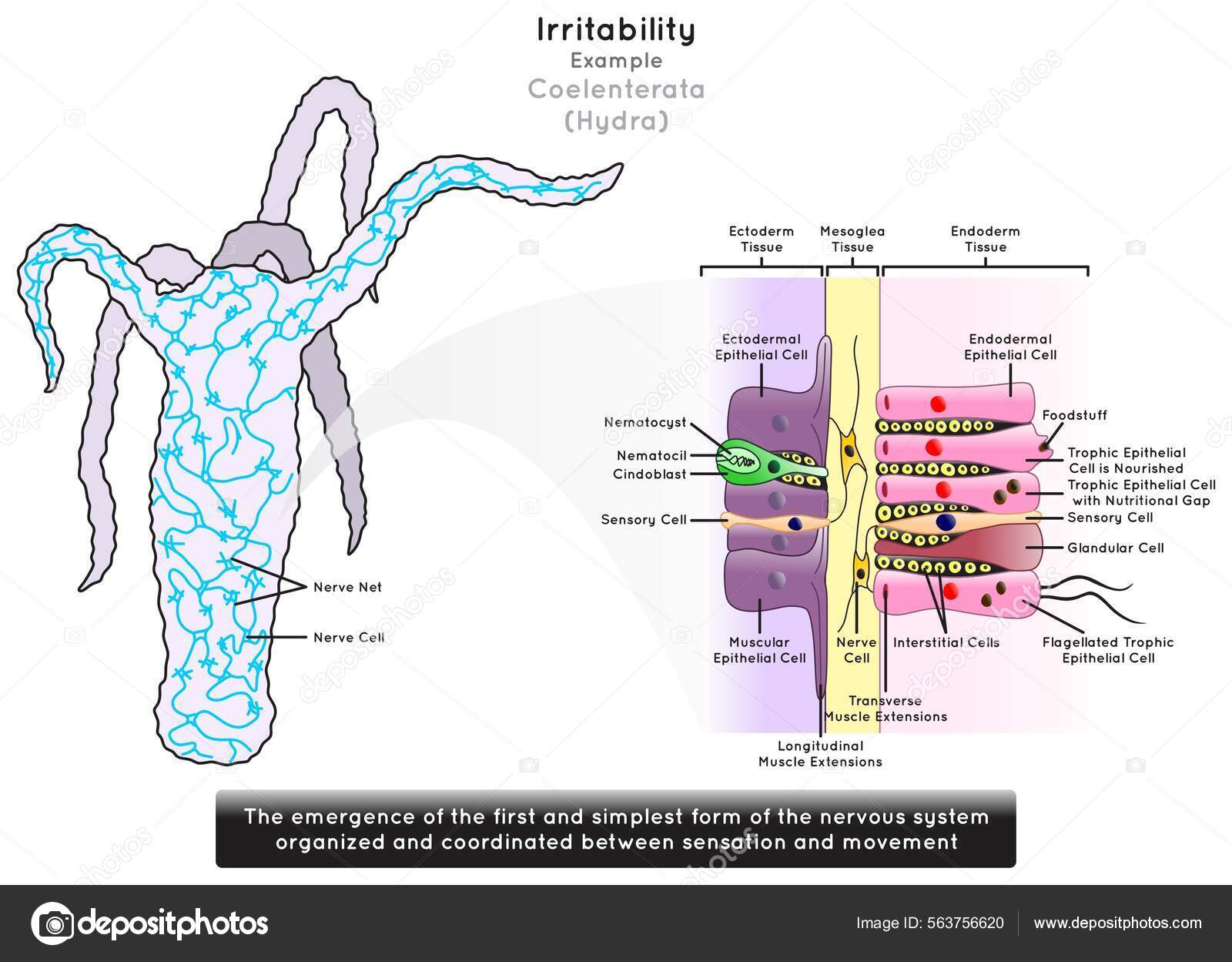 Irritability
Example
Coelenterata
(Hydra)

Nerve Net
Nerve Cell

Ectoderm Tissue
Mesoglea Tissue
Endoderm Tissue

Ectodermal Epithelial Cell
Nematocyst
Nematocil
Cindoblast
Sensory Cell
Muscular Epithelial Cell
Nerve Cell
Longitudinal Muscle Extensions
Transverse Muscle Extensions
Interstitial Cells
Endodermal Epithelial Cell
Foodstuff
Trophic Epithelial Cell is Nourished
Trophic Epithelial Cell with Nutritional Gap
Sensory Cell
Glandular Cell
Flagellated Trophic Epithelial Cell

The emergence of the first and simplest form of the nervous system organized and coordinated between sensation and movement

depositphotos
Image ID: 563756620
www.depositphotos.com