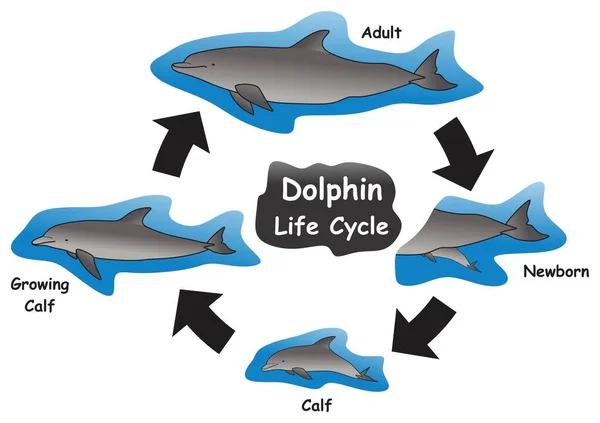 Dolphin Life Cycle

Adult

Newborn

Calf

Growing Calf