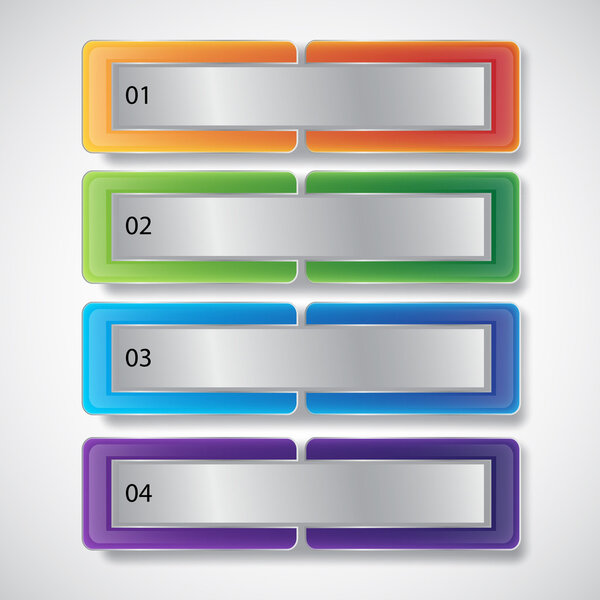 01

02

03

04