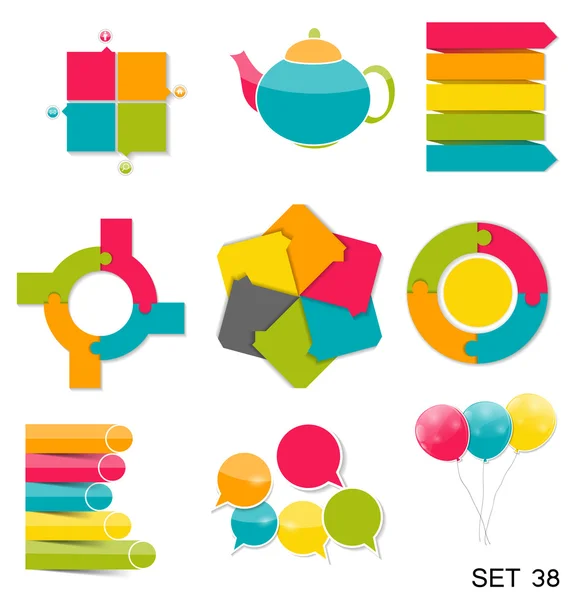 SET 38