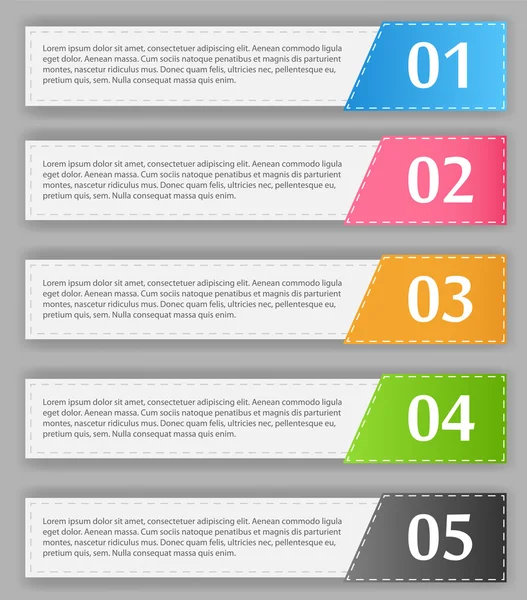 Lorem ipsum dolor sit amet, consectetuer adipiscing elit. Aenean commodo ligula eget dolor. Aenean massa. Cum sociis natoque penatibus et magnis dis parturient montes, nascetur ridiculus mus. Donec quam felis, ultricies nec, pellentesque eu, pretium quis, sem. Nulla consequat massa quis enim.

01

Lorem ipsum dolor sit amet, consectetuer adipiscing elit. Aenean commodo ligula eget dolor. Aenean massa. Cum sociis natoque penatibus et magnis dis parturient montes, nascetur ridiculus mus. Donec quam felis, ultricies nec, pellentesque eu, pretium quis, sem. Nulla consequat massa quis enim.

02

Lorem ipsum dolor sit amet, consectetuer adipiscing elit. Aenean commodo ligula eget dolor. Aenean massa. Cum sociis natoque penatibus et magnis dis parturient montes, nascetur ridiculus mus. Donec quam felis, ultricies nec, pellentesque eu, pretium quis, sem. Nulla consequat massa quis enim.

03

Lorem ipsum dolor sit amet, consectetuer adipiscing elit. Aenean commodo ligula eget dolor. Aenean massa. Cum sociis natoque penatibus et magnis dis parturient montes, nascetur ridiculus mus. Donec quam felis, ultricies nec, pellentesque eu, pretium quis, sem. Nulla consequat massa quis enim.

04

Lorem ipsum dolor sit amet, consectetuer adipiscing elit. Aenean commodo ligula eget dolor. Aenean massa. Cum sociis natoque penatibus et magnis dis parturient montes, nascetur ridiculus mus. Donec quam felis, ultricies nec, pellentesque eu, pretium quis, sem. Nulla consequat massa quis enim.

05