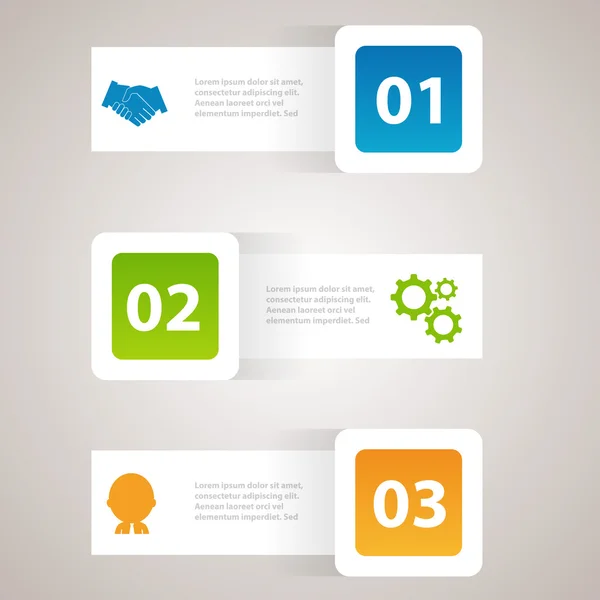 Lorem ipsum dolor sit amet, consectetur adipiscing elit. Aenean laoreet orci vel elementum imperdiet. Sed

01

02

Lorem ipsum dolor sit amet, consectetur adipiscing elit. Aenean laoreet orci vel elementum imperdiet. Sed

Lorem ipsum dolor sit amet, consectetur adipiscing elit. Aenean laoreet orci vel elementum imperdiet. Sed

03