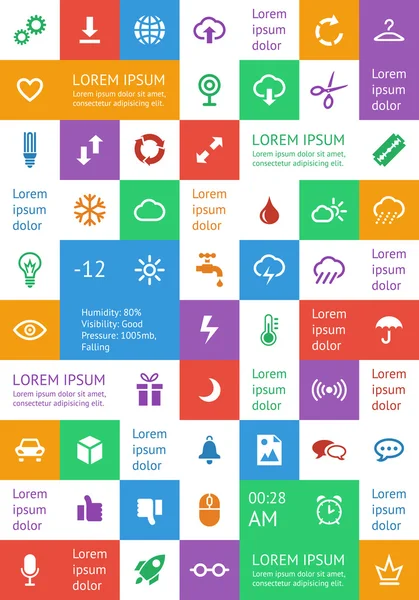 Lorem ipsum dolor

LOREM IPSUM
Lorem ipsum dolor sit amet, consectetur adipisicing elit.

Lorem ipsum dolor

LOREM IPSUM
Lorem ipsum dolor sit amet, consectetur adipisicing elit.

Lorem ipsum dolor

Lorem ipsum dolor

-12

Lorem ipsum dolor

Humidity: 80%
Visibility: Good
Pressure: 1005mb, Falling

Lorem ipsum dolor

LOREM IPSUM
Lorem ipsum dolor sit amet, consectetur adipisicing elit.

Lorem ipsum dolor

Lorem ipsum dolor

Lorem ipsum dolor

Lorem ipsum dolor

00:28 AM

Lorem ipsum dolor

Lorem ipsum dolor

LOREM IPSUM
Lorem ipsum dolor sit amet, consectetur adipisicing elit.