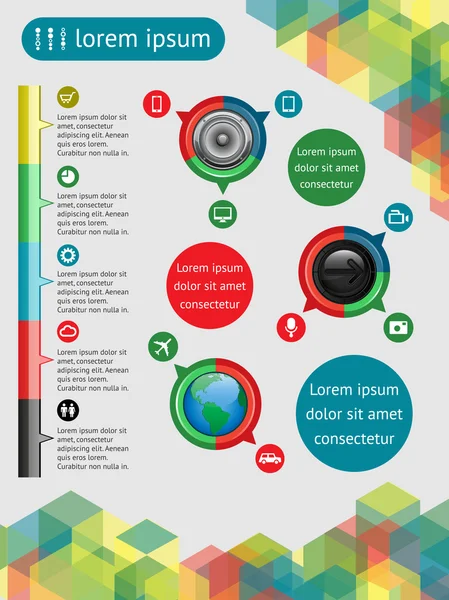 lorem ipsum

Lorem ipsum dolor sit amet, consectetur adipiscing elit. Aenean quis eros lorem. Curabitur non nulla in.

Lorem ipsum dolor sit amet, consectetur adipiscing elit. Aenean quis eros lorem. Curabitur non nulla in.

Lorem ipsum dolor sit amet, consectetur adipiscing elit. Aenean quis eros lorem. Curabitur non nulla in.

Lorem ipsum dolor sit amet, consectetur adipiscing elit. Aenean quis eros lorem. Curabitur non nulla in.

Lorem ipsum dolor sit amet, consectetur adipiscing elit. Aenean quis eros lorem. Curabitur non nulla in.

Lorem ipsum dolor sit amet consectetur

Lorem ipsum dolor sit amet consectetur

Lorem ipsum dolor sit amet consectetur