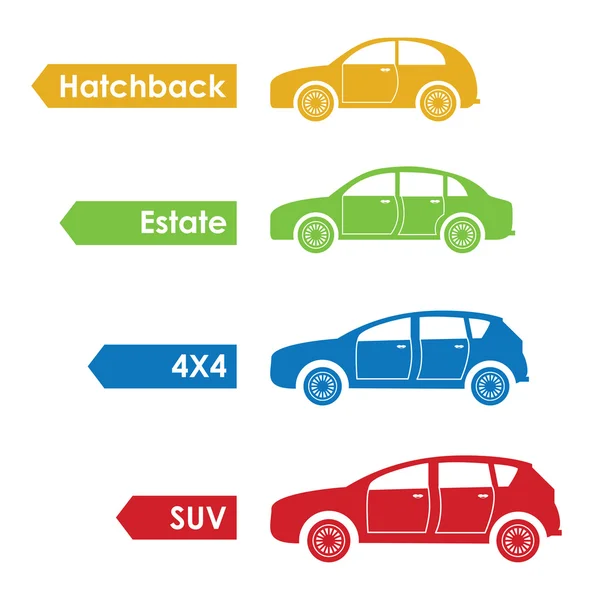 Hatchback

Estate

4X4

SUV