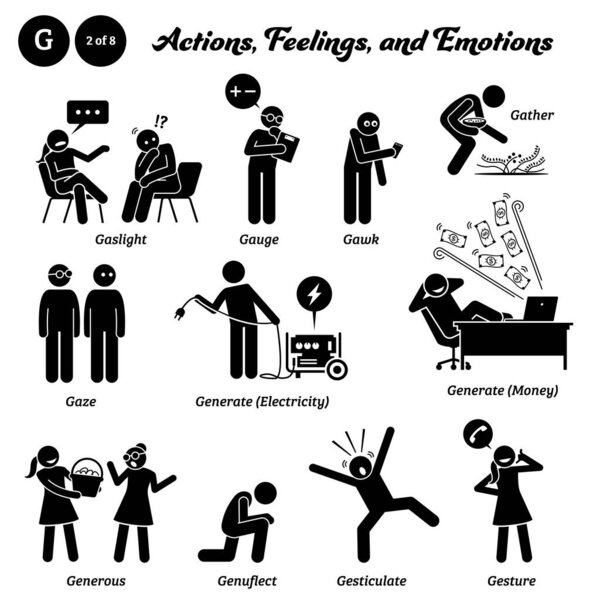 G 2 of 8 Actions, Feelings, and Emotions

...

!?

+ −

Gather

Gaslight

Gauge

Gawk

Gaze

Generate (Electricity)

Generate (Money)

Generous

Genuflect

Gesticulate

Gesture