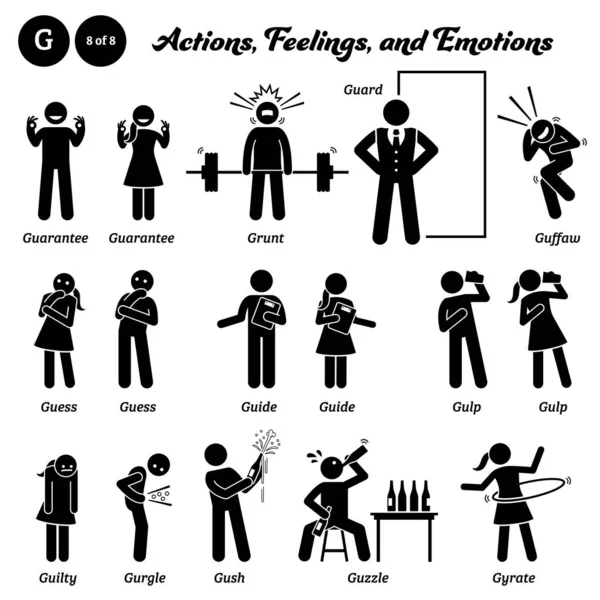 G 8 of 8 Actions, Feelings, and Emotions

Guard

Guarantee Guarantee Grunt Guffaw

Guess Guess Guide Guide Gulp Gulp

Guilty Gurgle Gush Guzzle Gyrate