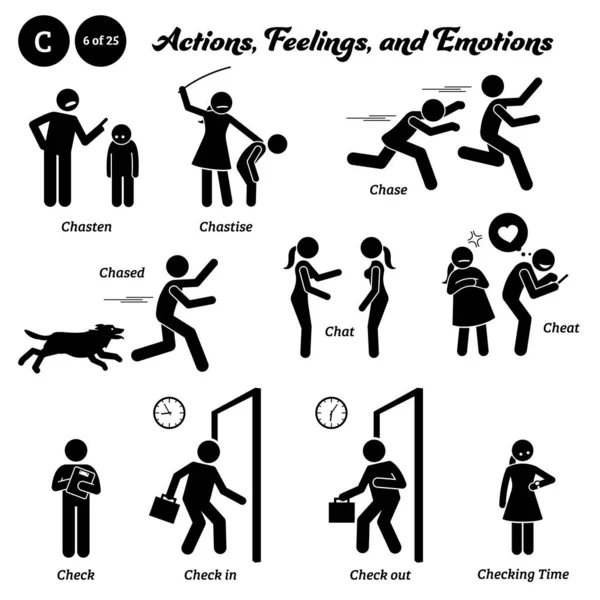 C 6 of 25 Actions, Feelings, and Emotions

Chasten

Chastise

Chase

Chased

Chat

Cheat

Check

Check in

Check out

Checking Time