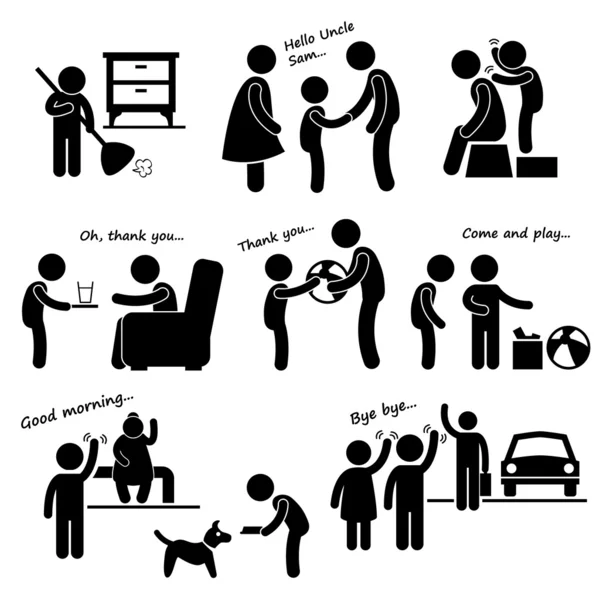 Hello Uncle Sam...

Oh, thank you...

Thank you...

Come and play...

Good morning...

Bye bye...