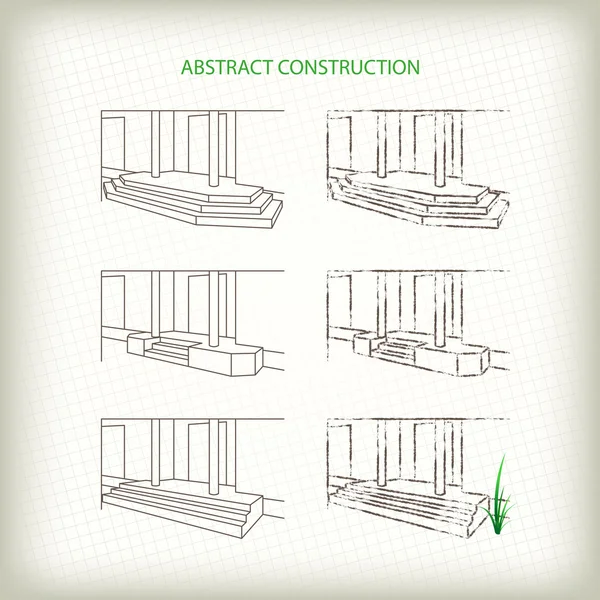 ABSTRACT CONSTRUCTION