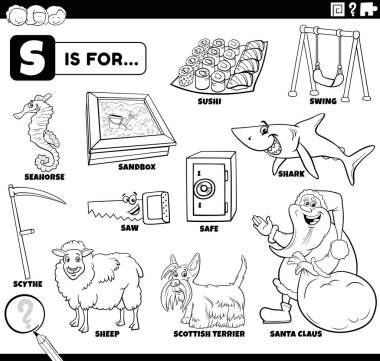 ?

S IS FOR...

SUSHI

SWING

SEAHORSE

SANDBOX

SHARK

SAW

SAFE

SCYTHE

SHEEP

SCOTTISH TERRIER

SANTA CLAUS

?