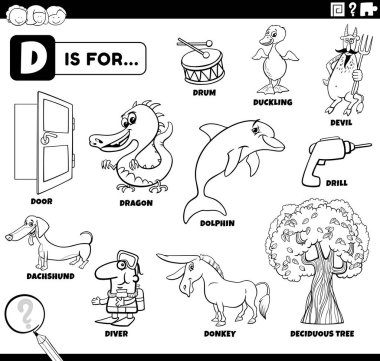 ?

D IS FOR...

DRUM

DUCKLING

DEVIL

DOOR

DRAGON

DOLPHIN

DRILL

DACHSHUND

DIVER

DONKEY

DECIDUOUS TREE

?