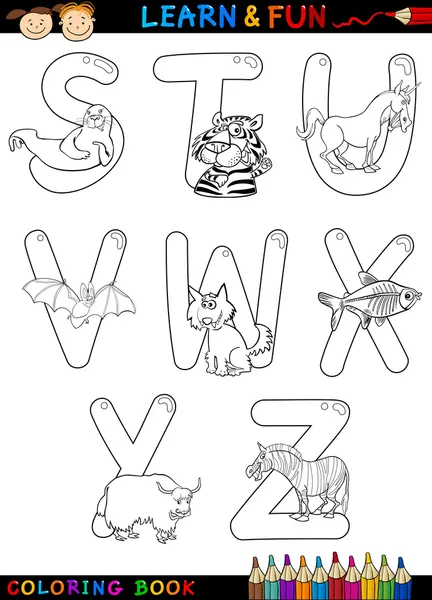 LEARN & FUN

S T U

V W X

Y Z

COLORING BOOK