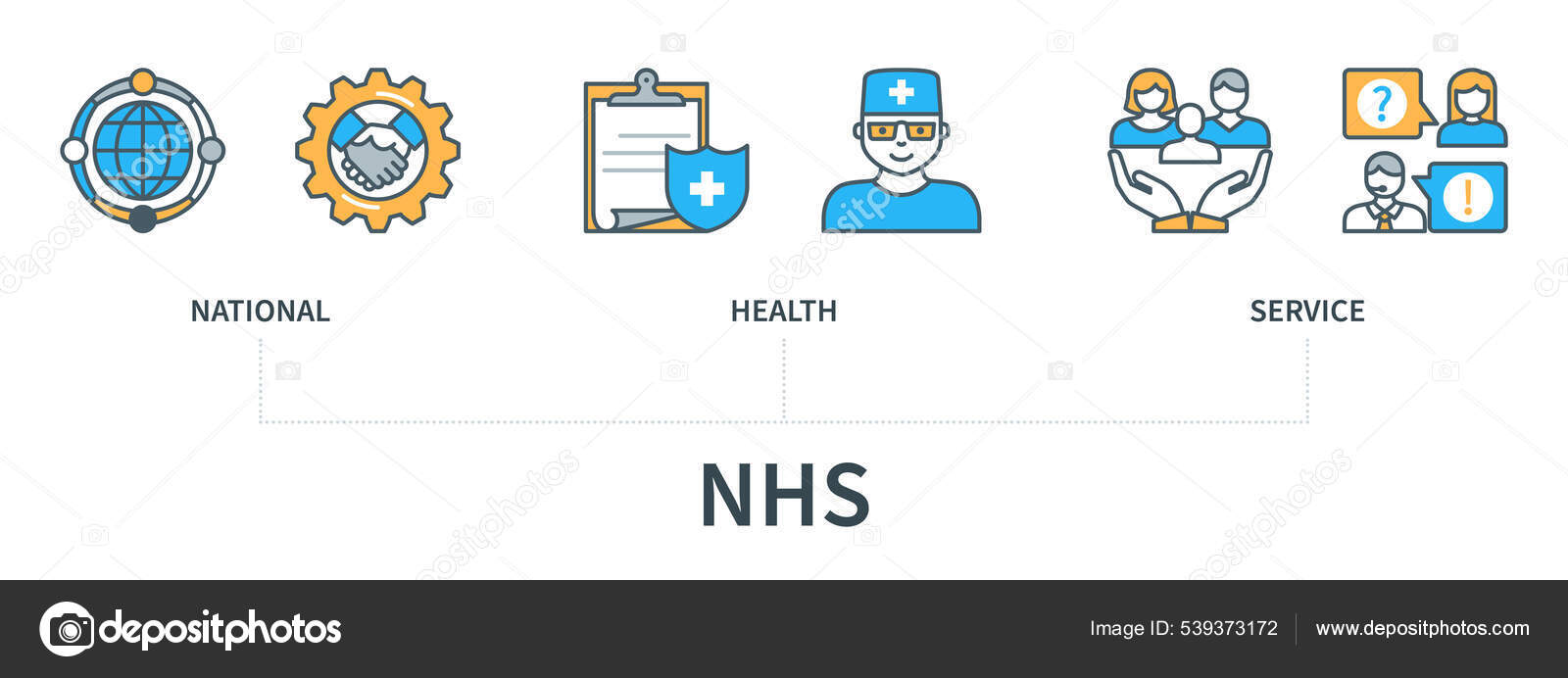 NATIONAL

HEALTH

SERVICE

NHS

depositphotos

Image ID: 539373172

www.depositphotos.com