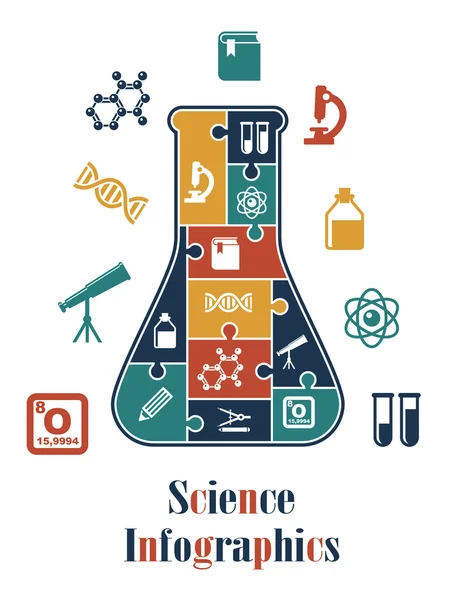 8
O
15,9994

8
O
15,9994

Science
Infographics