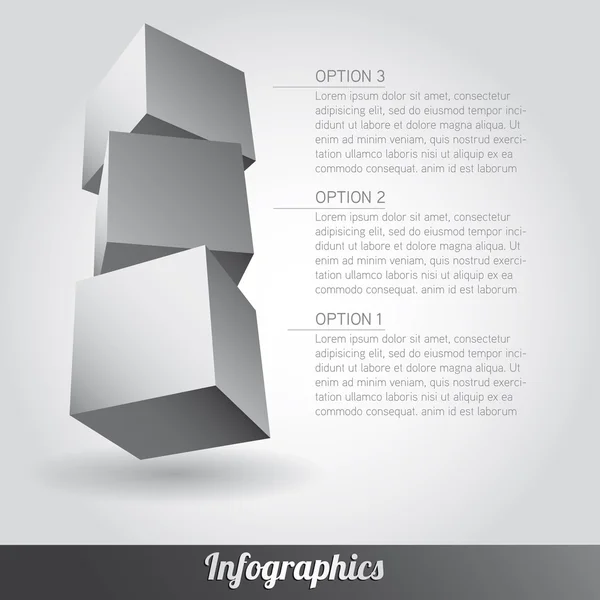 OPTION 3

Lorem ipsum dolor sit amet, consectetur adipisicing elit, sed do eiusmod tempor incididunt ut labore et dolore magna aliqua. Ut enim ad minim veniam, quis nostrud exercitation ullamco laboris nisi ut aliquip ex ea commodo consequat. anim id est laborum

OPTION 2

Lorem ipsum dolor sit amet, consectetur adipisicing elit, sed do eiusmod tempor incididunt ut labore et dolore magna aliqua. Ut enim ad minim veniam, quis nostrud exercitation ullamco laboris nisi ut aliquip ex ea commodo consequat. anim id est laborum

OPTION 1

Lorem ipsum dolor sit amet, consectetur adipisicing elit, sed do eiusmod tempor incididunt ut labore et dolore magna aliqua. Ut enim ad minim veniam, quis nostrud exercitation ullamco laboris nisi ut aliquip ex ea commodo consequat. anim id est laborum

Infographics