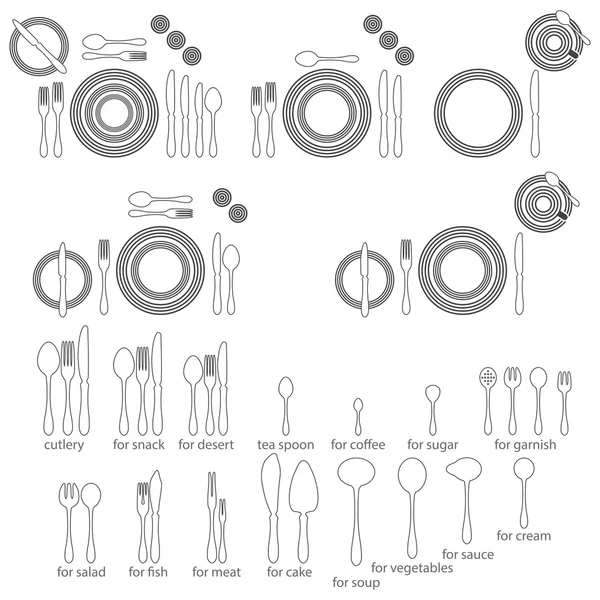 cutlery
for snack
for desert
tea spoon
for coffee
for sugar
for garnish

for salad
for fish
for meat
for cake
for soup
for vegetables
for sauce
for cream