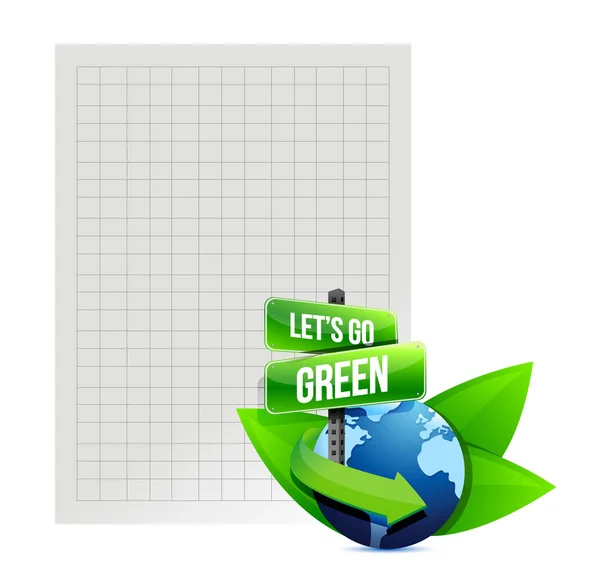 LET'S GO
GREEN