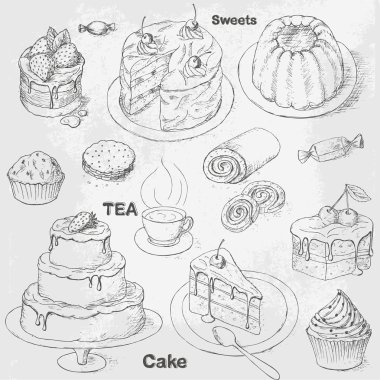 Sweets

TEA

Cake