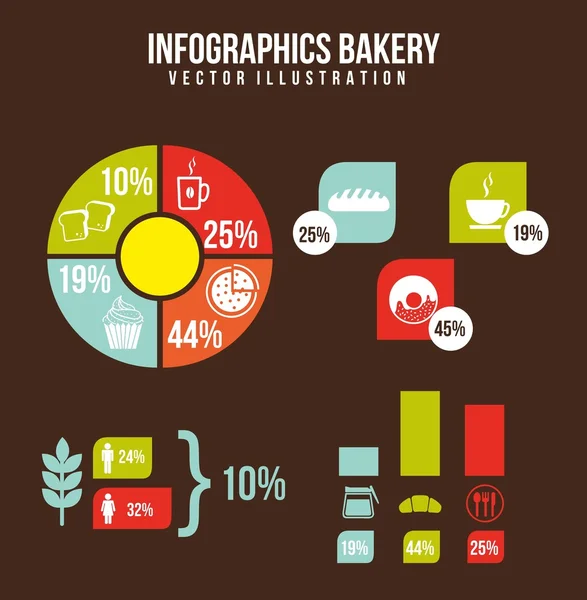 INFOGRAPHICS BAKERY
VECTOR ILLUSTRATION

10%
25%
19%
44%

25%
19%
45%

24%
32%
10%

19%
44%
25%