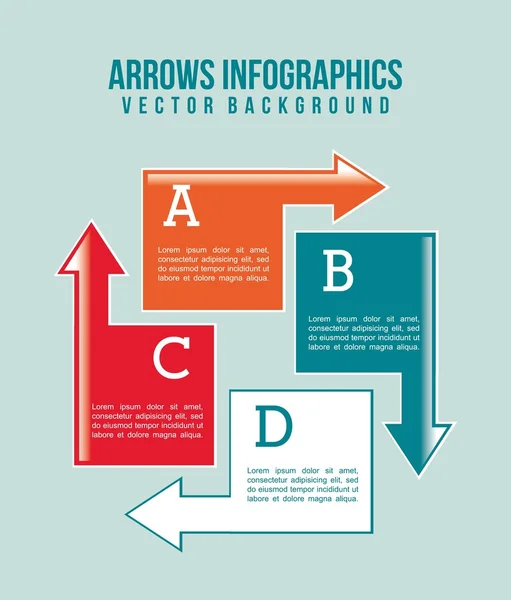 ARROWS INFOGRAPHICS
VECTOR BACKGROUND

A

Lorem ipsum dolor sit amet, consectetur adipisicing elit, sed do eiusmod tempor incididunt ut labore et dolore magna aliqua.

B

Lorem ipsum dolor sit amet, consectetur adipisicing elit, sed do eiusmod tempor incididunt ut labore et dolore magna aliqua.

C

Lorem ipsum dolor sit amet, consectetur adipisicing elit, sed do eiusmod tempor incididunt ut labore et dolore magna aliqua.

D

Lorem ipsum dolor sit amet, consectetur adipisicing elit, sed do eiusmod tempor incididunt ut labore et dolore magna aliqua.