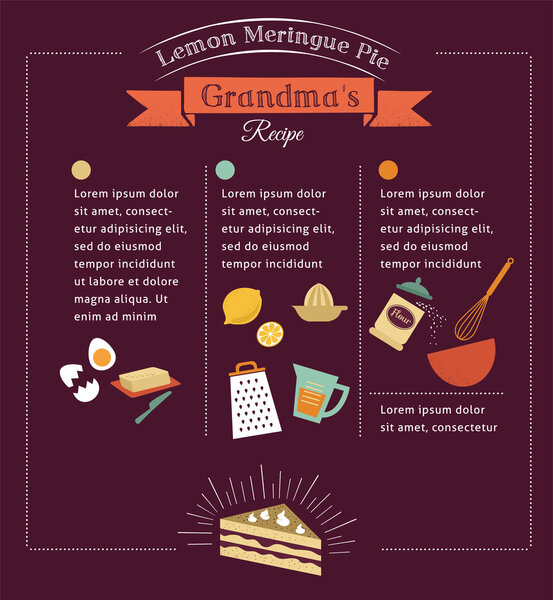 Lemon Meringue Pie

Grandma's

Recipe

Lorem ipsum dolor sit amet, consectetur adipisicing elit, sed do eiusmod tempor incididunt ut labore et dolore magna aliqua. Ut enim ad minim

Lorem ipsum dolor sit amet, consectetur adipisicing elit, sed do eiusmod tempor incididunt

Lorem ipsum dolor sit amet, consectetur adipisicing elit, sed do eiusmod tempor incididunt

Flour

Lorem ipsum dolor sit amet, consectetur