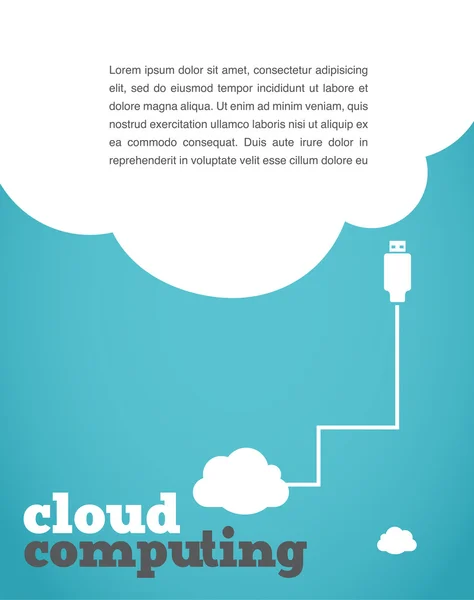 Lorem ipsum dolor sit amet, consectetur adipisicing elit, sed do eiusmod tempor incididunt ut labore et dolore magna aliqua. Ut enim ad minim veniam, quis nostrud exercitation ullamco laboris nisi ut aliquip ex ea commodo consequat. Duis aute irure dolor in reprehenderit in voluptate velit esse cillum dolore eu

cloud
computing