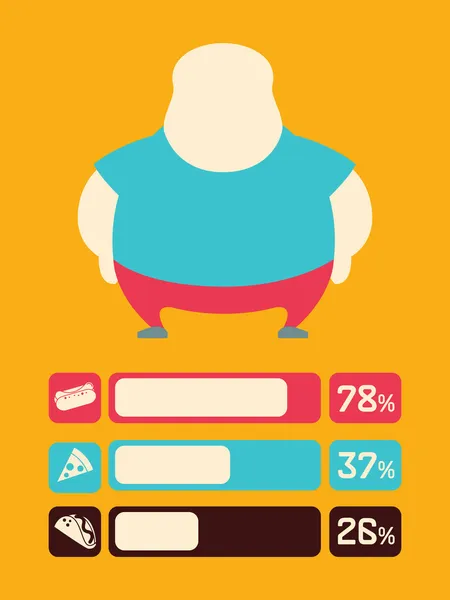 78%

37%

26%