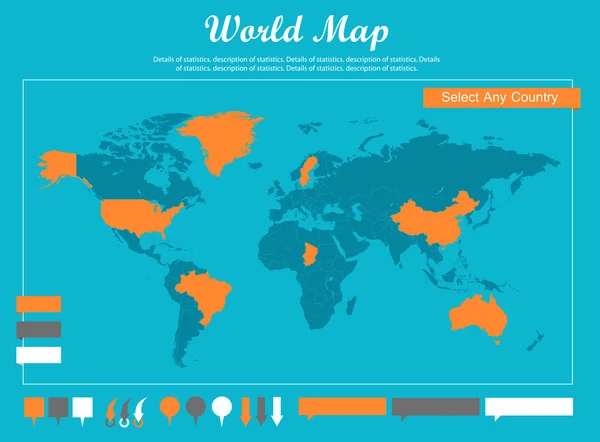 World Map

Details of statistics. description of statistics. Details of statistics. description of statistics. Details of statistics. description of statistics. Details of statistics. description of statistics.

Select Any Country