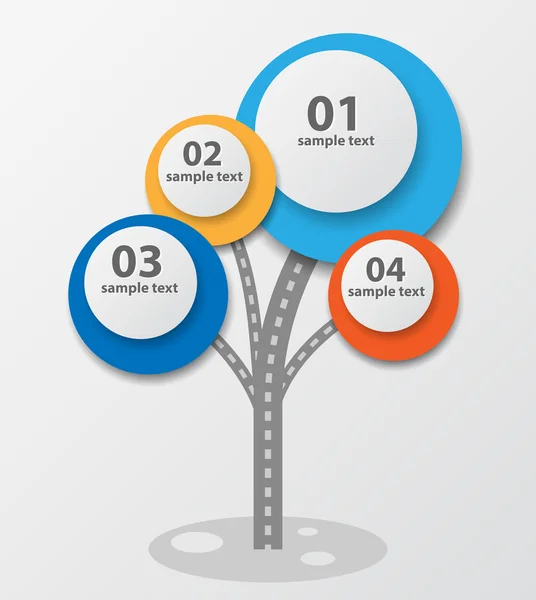 01
sample text

02
sample text

03
sample text

04
sample text