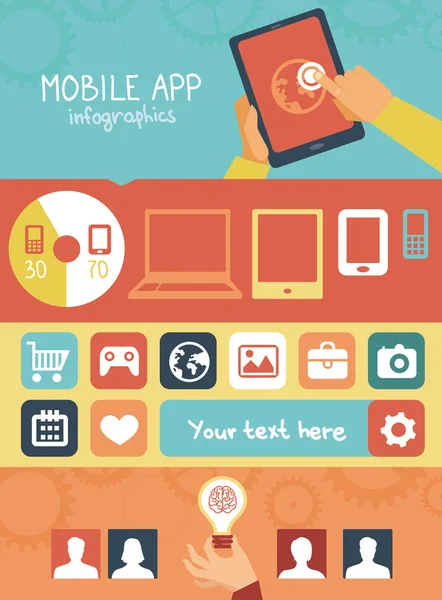 MOBILE APP
infographics

30

70

Your text here