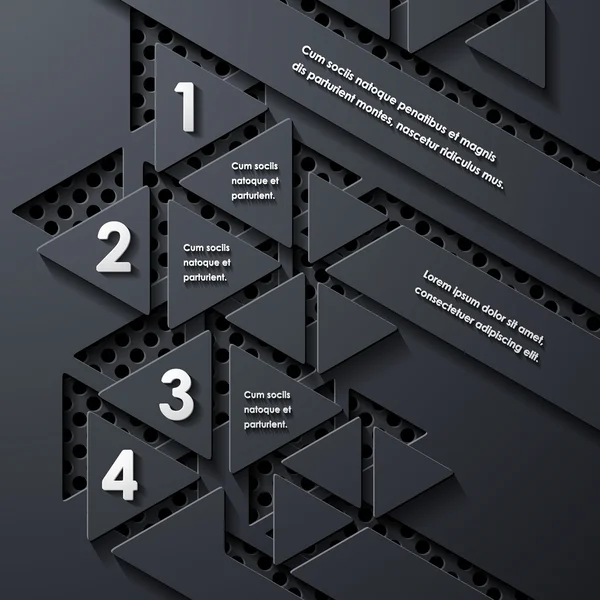 Cum sociis natoque penatibus et magnis dis parturient montes, nascetur ridiculus mus.

1

Cum sociis natoque et parturient.

2

Cum sociis natoque et parturient.

Lorem ipsum dolor sit amet, consectetuer adipiscing elit.

3

Cum sociis natoque et parturient.

4