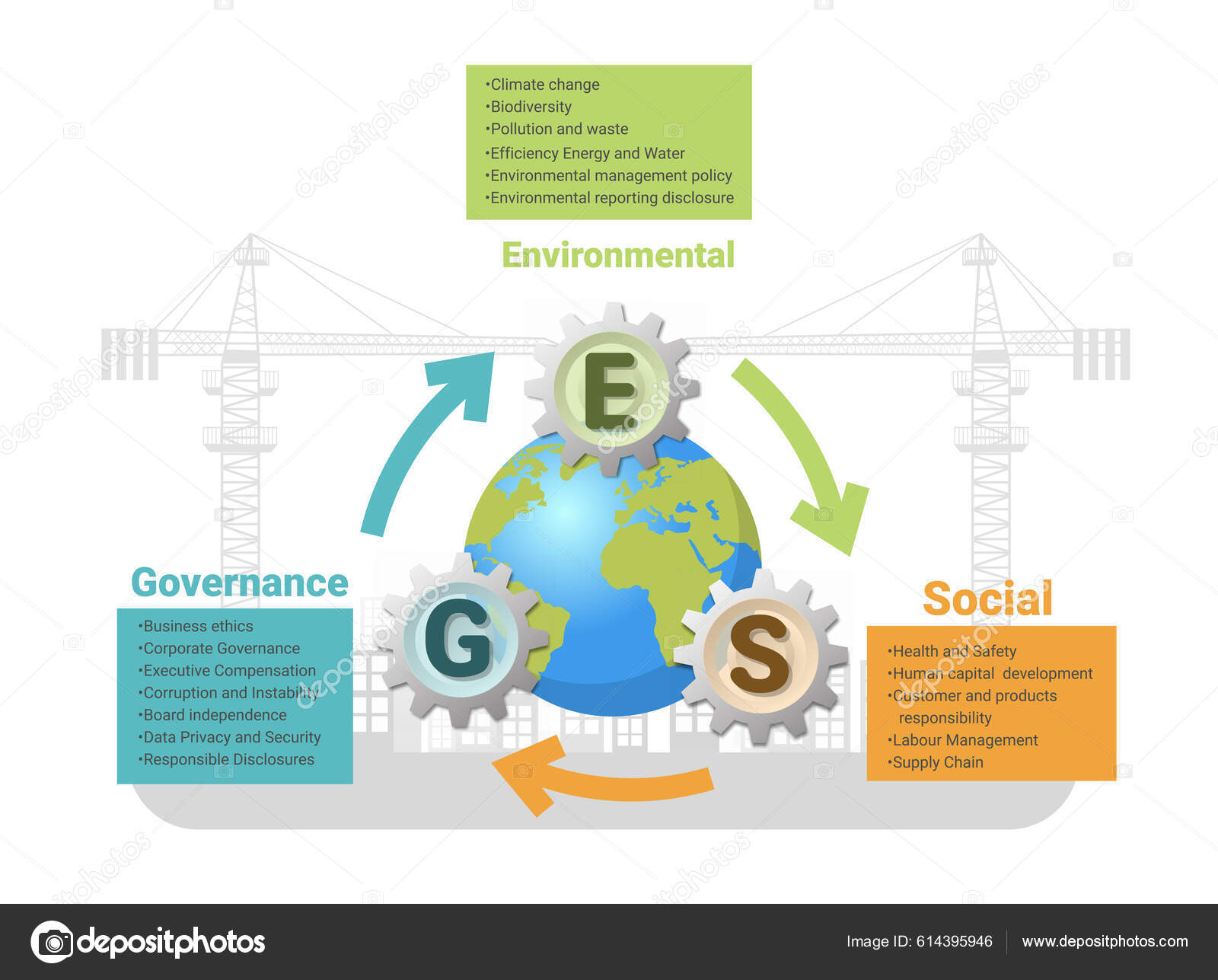 •Climate change
•Biodiversity
•Pollution and waste
•Efficiency Energy and Water
•Environmental management policy
•Environmental reporting disclosure

Environmental

E

Governance

•Business ethics
•Corporate Governance
•Executive Compensation
•Corruption and Instability
•Board independence
•Data Privacy and Security
•Responsible Disclosures

G

S

Social

•Health and Safety
•Human capital development
•Customer and products responsibility
•Labour Management
•Supply Chain

depositphotos

Image ID: 614395946 www.depositphotos.com