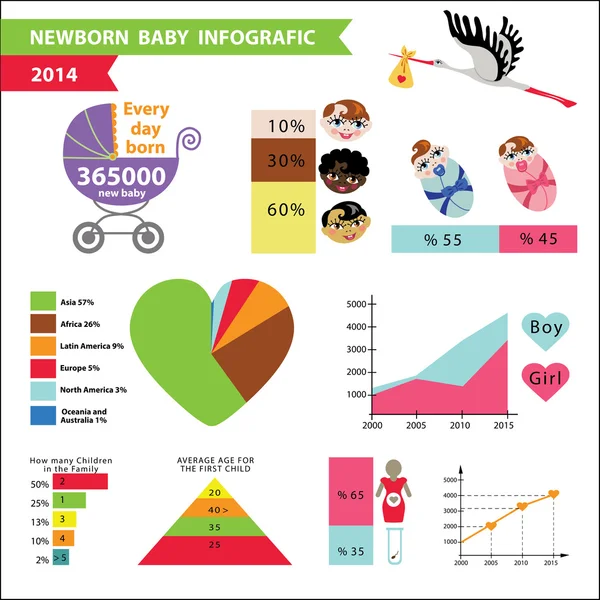 NEWBORN BABY INFOGRAFIC

2014

Every day born

365000
new baby

10%
30%
60%

% 55
% 45

Asia 57%
Africa 26%
Latin America 9%
Europe 5%
North America 3%
Oceania and Australia 1%

5000
4000
3000
2000
1000
2000
2005
2010
2015

Boy
Girl

How many Children in the Family
50% 2
25% 1
13% 3
10% 4
2% > 5

AVERAGE AGE FOR THE FIRST CHILD
20
40 >
35
25

% 65
% 35

5000
4000
3000
2000
1000
2000
2005
2010
2015