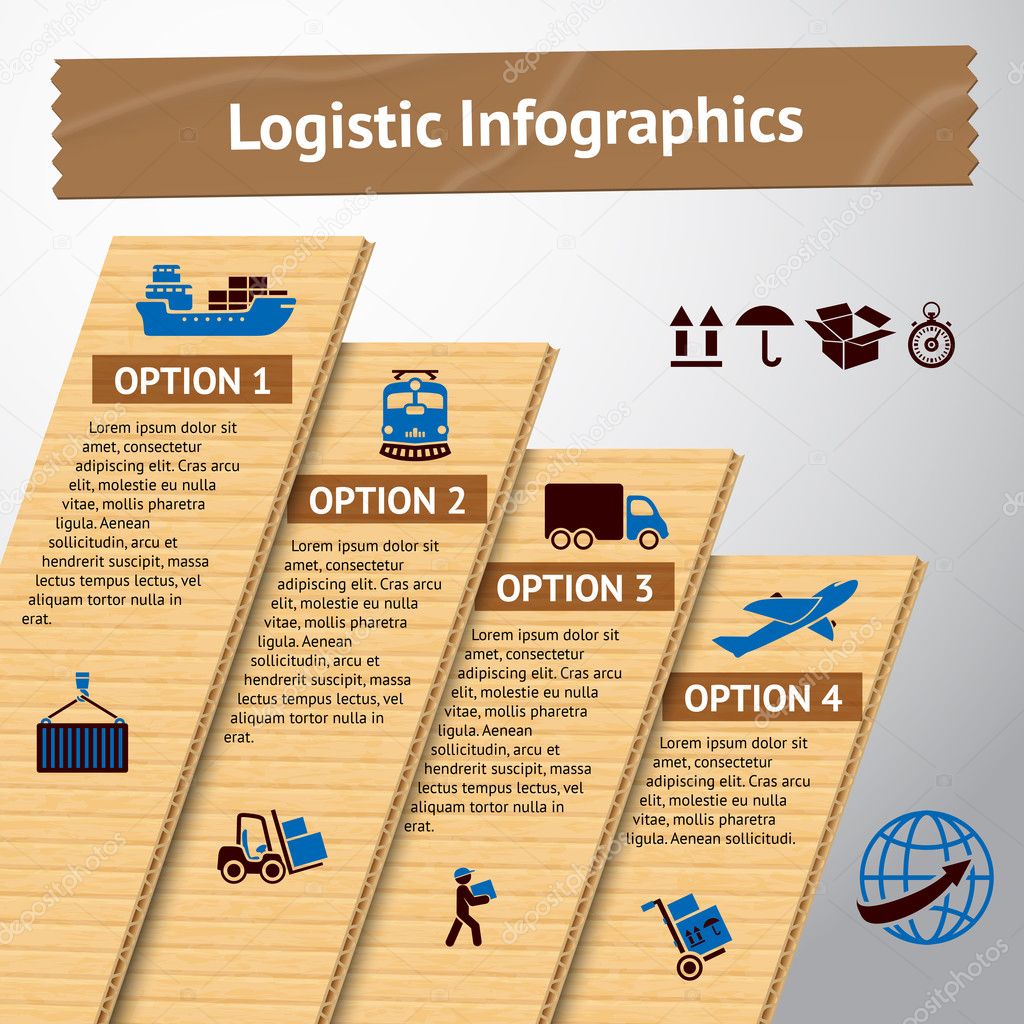 Logistic Infographics

OPTION 1

Lorem ipsum dolor sit amet, consectetur adipiscing elit. Cras arcu elit, molestie eu nulla vitae, mollis pharetra ligula. Aenean sollicitudin, arcu et hendrerit suscipit, massa lectus tempus lectus, vel aliquam tortor nulla in erat.

OPTION 2

Lorem ipsum dolor sit amet, consectetur adipiscing elit. Cras arcu elit, molestie eu nulla vitae, mollis pharetra ligula. Aenean sollicitudin, arcu et hendrerit suscipit, massa lectus tempus lectus, vel aliquam tortor nulla in erat.

OPTION 3

Lorem ipsum dolor sit amet, consectetur adipiscing elit. Cras arcu elit, molestie eu nulla vitae, mollis pharetra ligula. Aenean sollicitudin, arcu et hendrerit suscipit, massa lectus tempus lectus, vel aliquam tortor nulla in erat.

OPTION 4

Lorem ipsum dolor sit amet, consectetur adipiscing elit. Cras arcu elit, molestie eu nulla vitae, mollis pharetra ligula. Aenean sollicitudi.

depositphotos