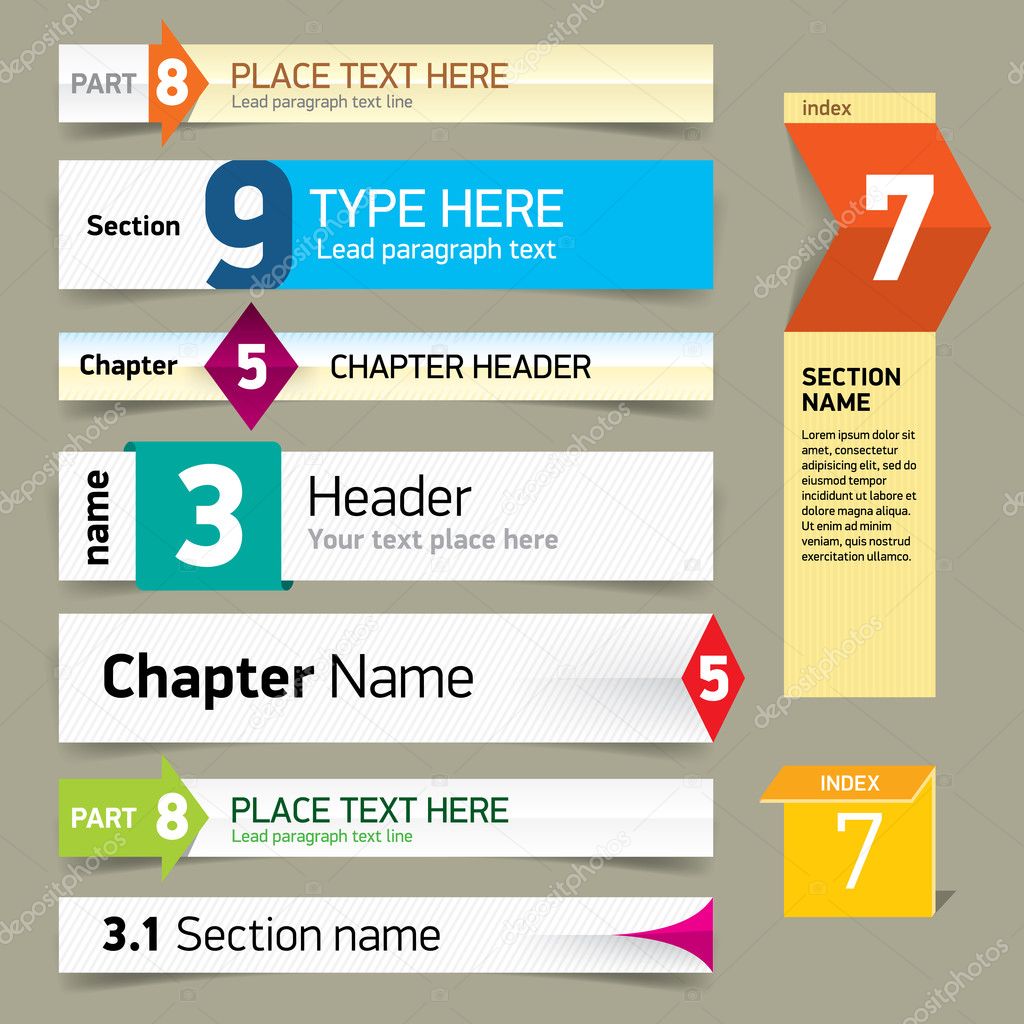 PART 8 PLACE TEXT HERE
Lead paragraph text line

Section 9 TYPE HERE
Lead paragraph text

Chapter 5 CHAPTER HEADER

name 3 Header
Your text place here

Chapter Name 5

PART 8 PLACE TEXT HERE
Lead paragraph text line

3.1 Section name

index
7

SECTION NAME

Lorem ipsum dolor sit amet, consectetur adipisicing elit, sed do eiusmod tempor incididunt ut labore et dolore magna aliqua. Ut enim ad minim veniam, quis nostrud exercitation ullamco.

INDEX
7

depositphotos