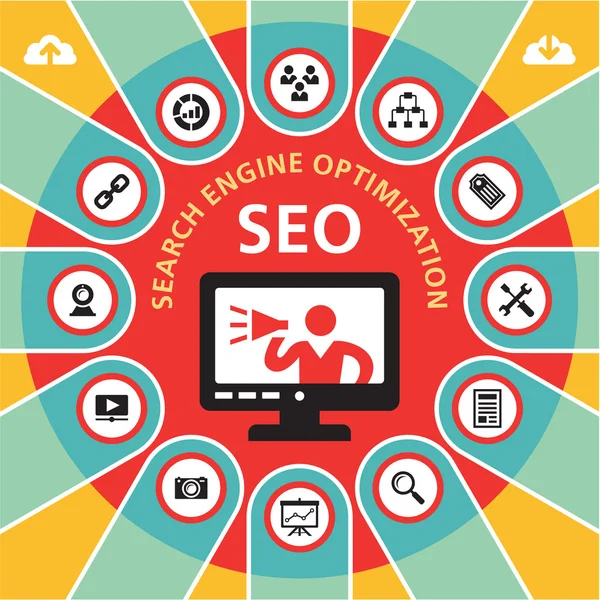 SEARCH ENGINE OPTIMIZATION
SEO