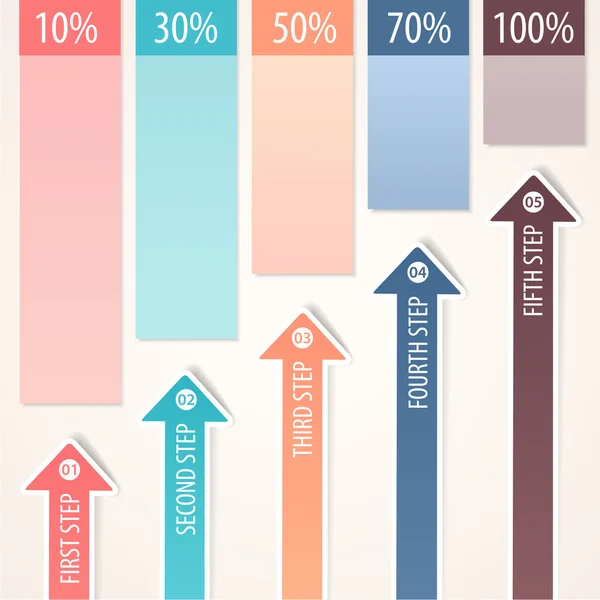 10%

30%

50%

70%

100%

01
FIRST STEP

02
SECOND STEP

03
THIRD STEP

04
FOURTH STEP

05
FIFTH STEP