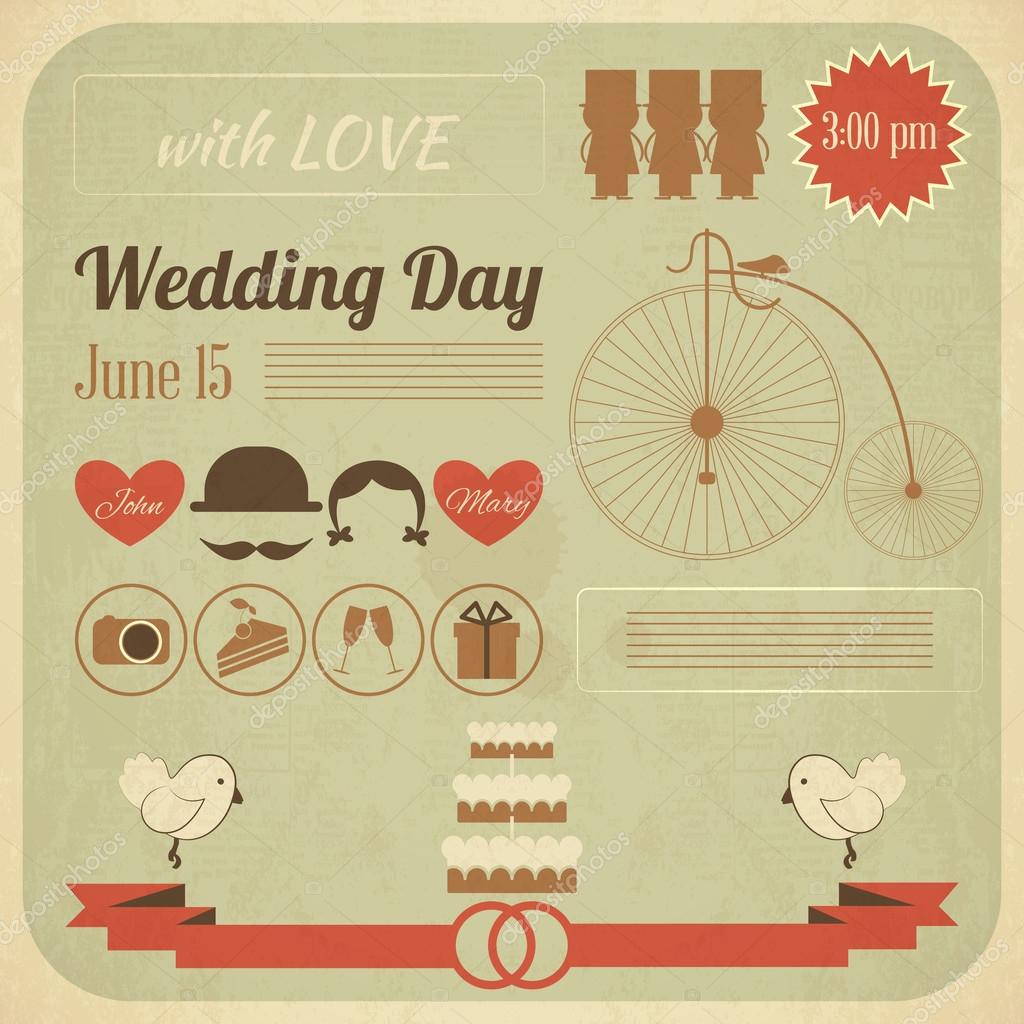 with LOVE

3:00 pm

Wedding Day

June 15

John

Mary

depositphotos